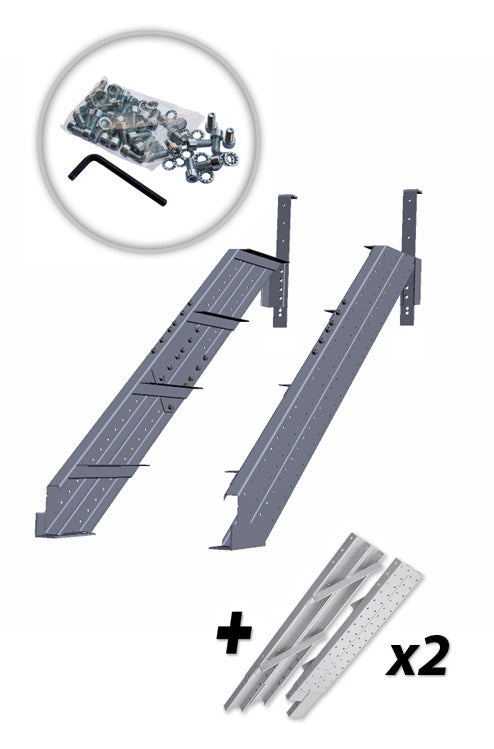 + x2